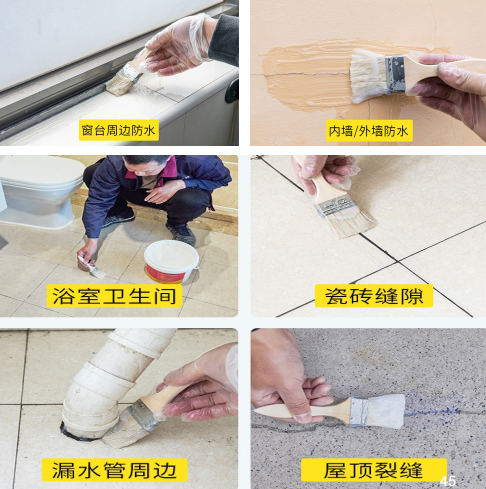 窗台周边防水

内墙/外墙防水

浴室卫生间

瓷砖缝隙

漏水管周边

屋顶裂缝

45